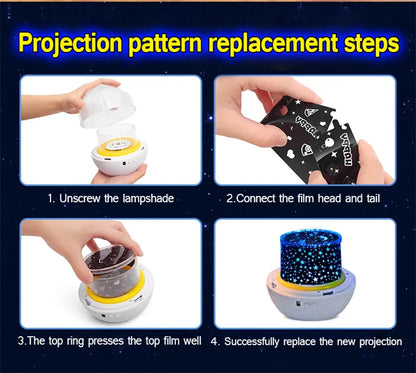 Projection pattern replacement steps

1. Unscrew the lampshade

2.Connect the film head and tail

3.The top ring presses the top film well

4. Successfully replace the new projection